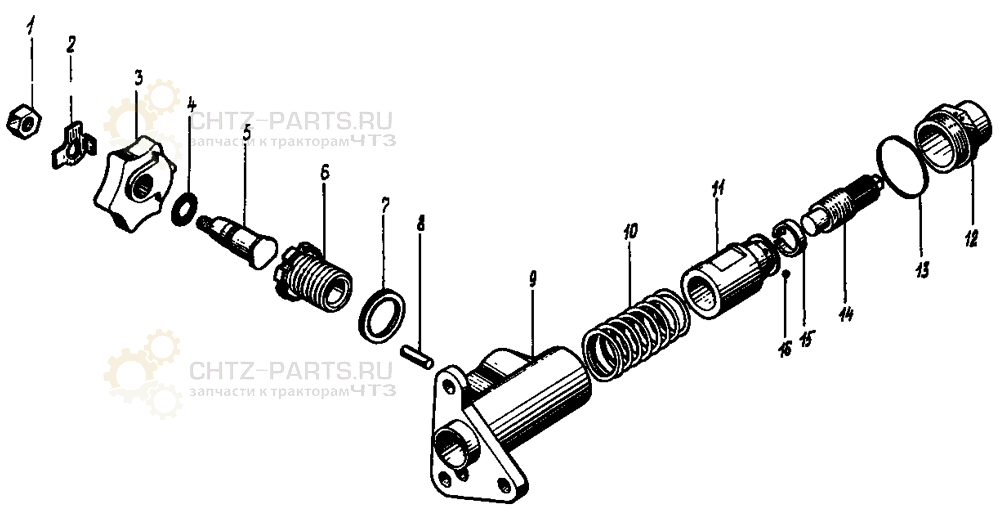 1
2
3
4
5
6
7
8
9
10
11
12
13
14
15
16

CHTZ-PARTS.RU
запчасти к тракторам ЧТЗ

CHTZ-PARTS.RU
запчасти к тракторам ЧТЗ